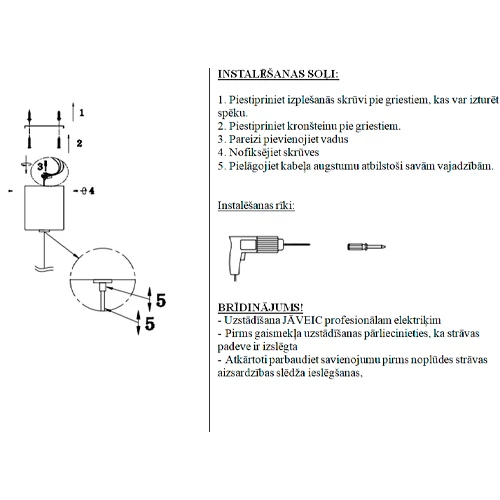 1

2

3

4

5

5

INSTALĒŠANAS SOĻI:

1. Piestipriniet izplešanās skrūvi pie griestiem, kas var izturēt spēku.
2. Piestipriniet kronšteinu pie griestiem.
3. Pareizi pievienojiet vadus
4. Nofiksējiet skrūves
5. Pielāgojiet kabeļa augstumu atbilstoši savām vajadzībām.

Instalēšanas rīki:

BRĪDINĀJUMS!
- Uzstādīšana JĀVEIC profesionālam elektriķim
- Pirms gaismekļa uzstādīšanas pārliecinieties, ka strāvas padeve ir izslēgta
- Atkārtoti parbaudiet savienojumu pirms noplūdes strāvas aizsardzības slēdža ieslēgšanas,