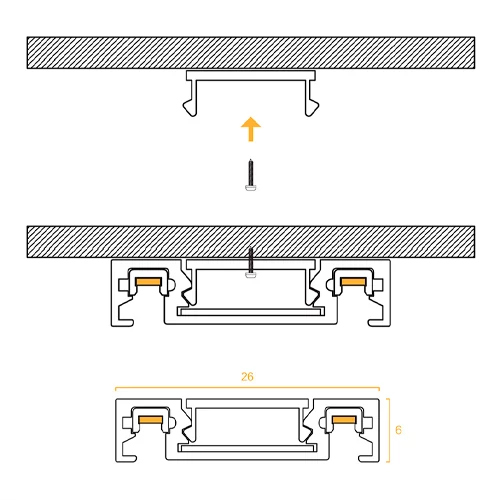 26

6