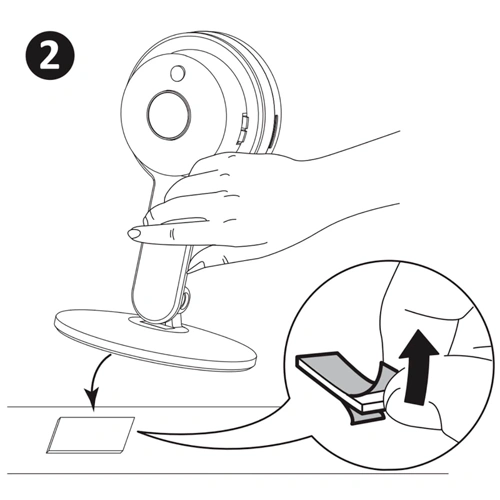 2