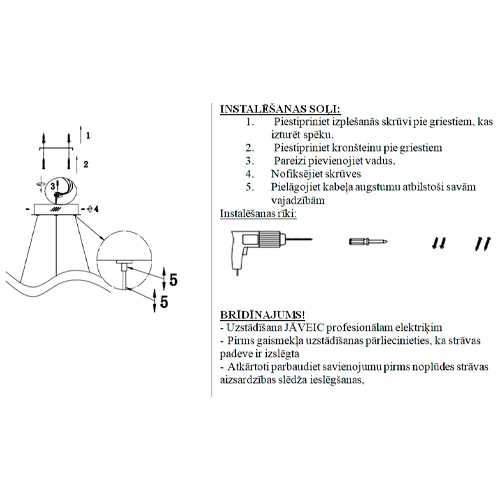 1

2

3

4

5

5

INSTALĒŠANAS SOĻI:
1. Piestipriniet izplešanās skrūvi pie griestiem, kas izturēt spēku.
2. Piestipriniet kronšteinu pie griestiem
3. Pareizi pievienojiet vadus.
4. Nofiksējiet skrūves
5. Pielāgojiet kabeļa augstumu atbilstoši savām vajadzībām

Instalēšanas rīki:

BRĪDINAJUMS!
- Uzstādīšana JĀVEIC profesionālam elektriķim
- Pirms gaismekļa uzstādīšanas pārliecinieties, ka strāvas padeve ir izslēgta
- Atkārtoti parbaudiet savienojumu pirms noplūdes strāvas aizsardzības slēdža ieslēgšanas,